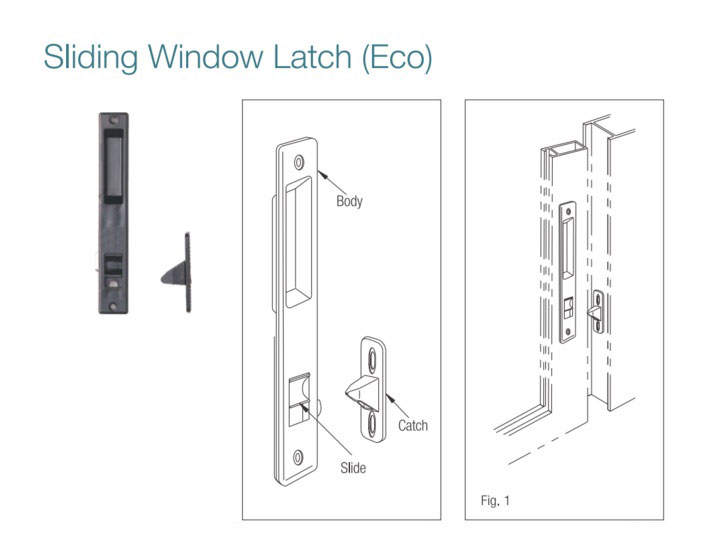 Sliding Window Latch (Eco)

Body

Catch

Slide

Fig. 1