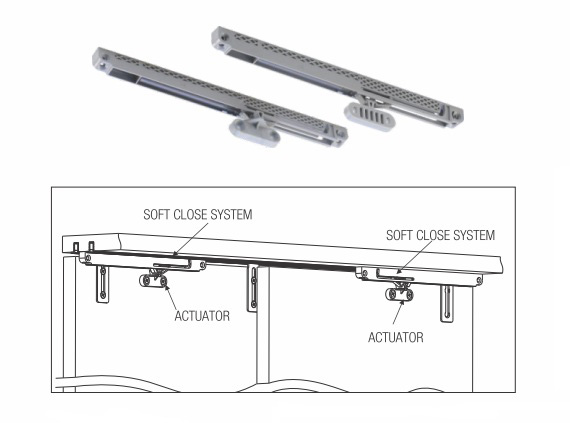 SOFT CLOSE SYSTEM

SOFT CLOSE SYSTEM

ACTUATOR

ACTUATOR